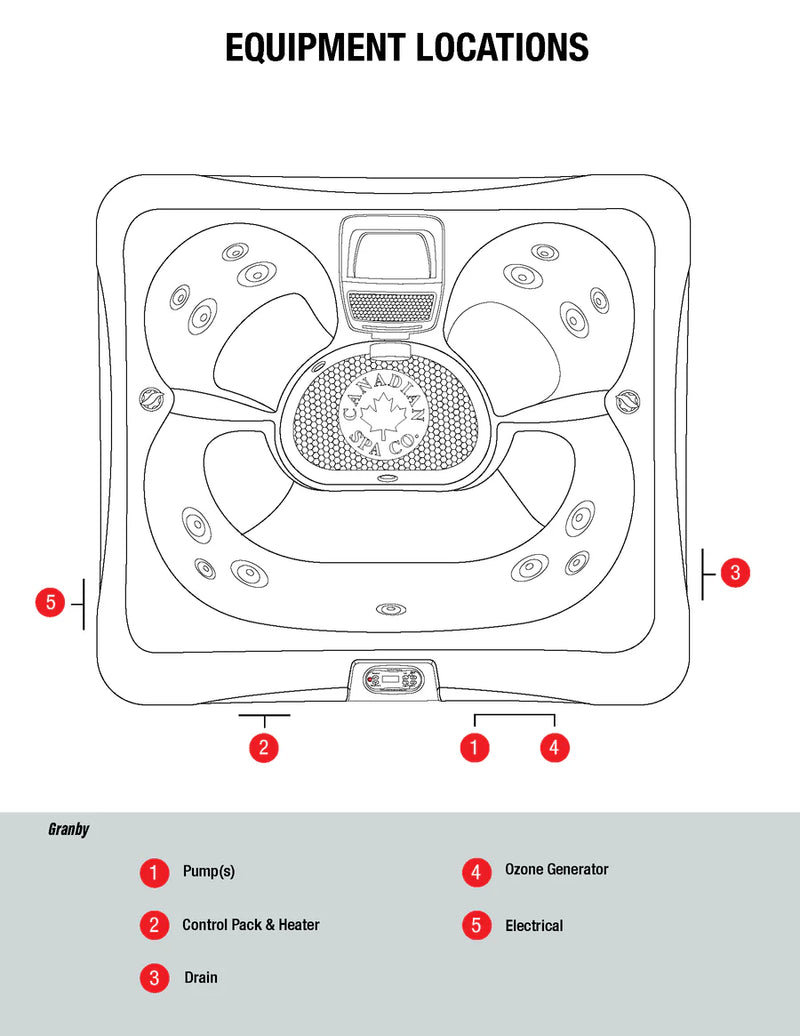 EQUIPMENT LOCATIONS

CANADIAN SPA CO.

5

3

2

1

4

Granby

1 Pump(s)

2 Control Pack & Heater

3 Drain

4 Ozone Generator

5 Electrical