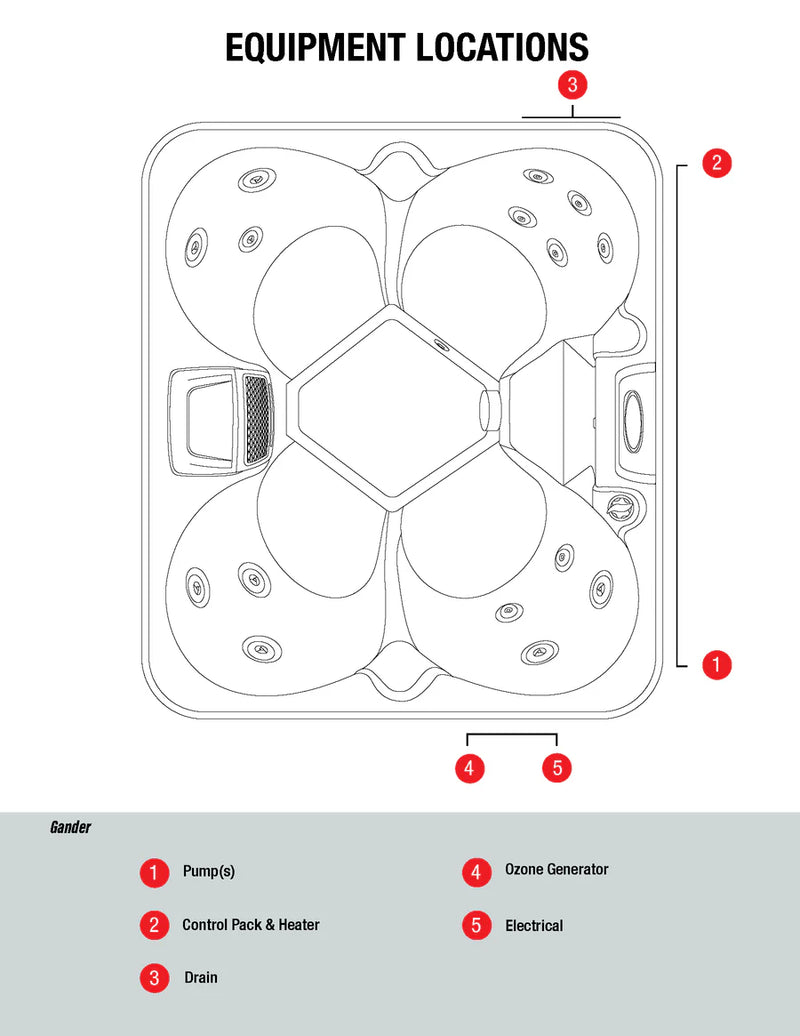 EQUIPMENT LOCATIONS

3

2

1

4 5

Gander

1 Pump(s)

2 Control Pack & Heater

3 Drain

4 Ozone Generator

5 Electrical