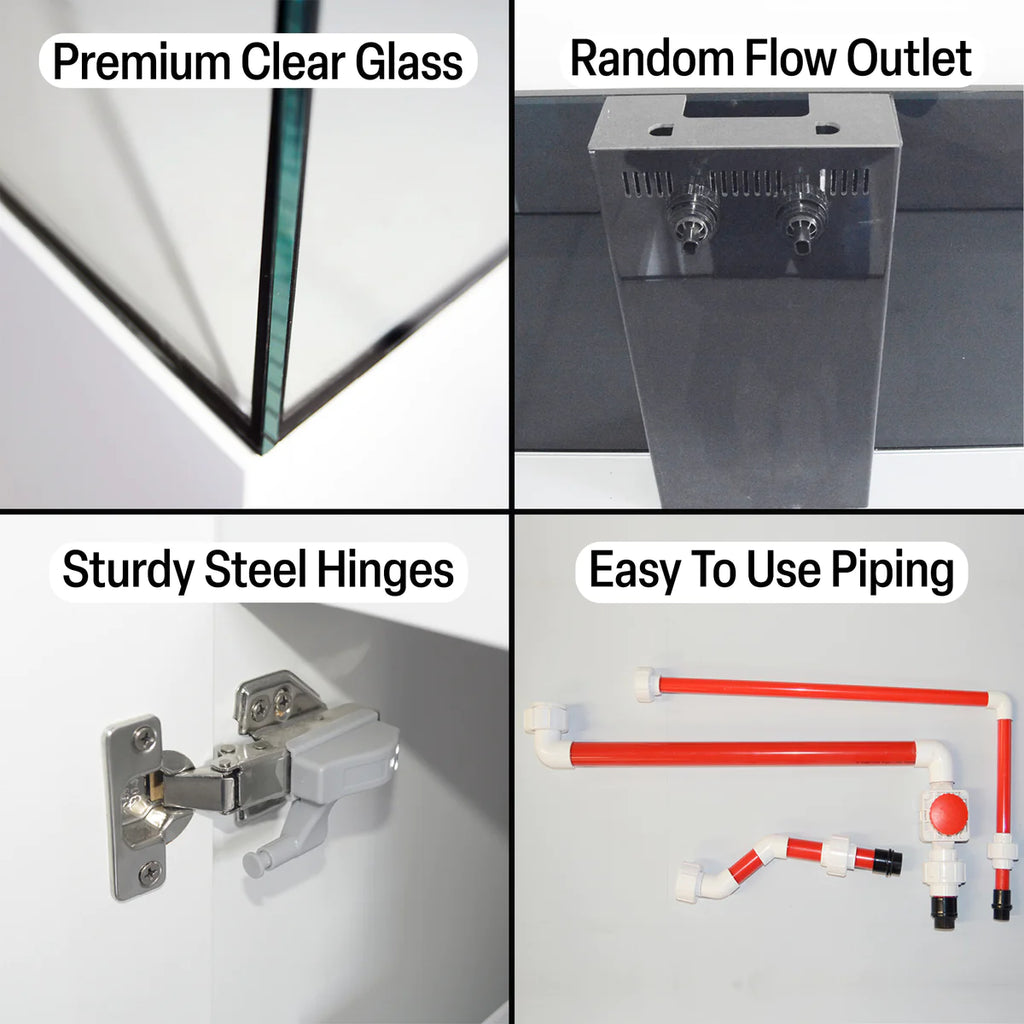 Premium Clear Glass

Random Flow Outlet

Sturdy Steel Hinges

Easy To Use Piping