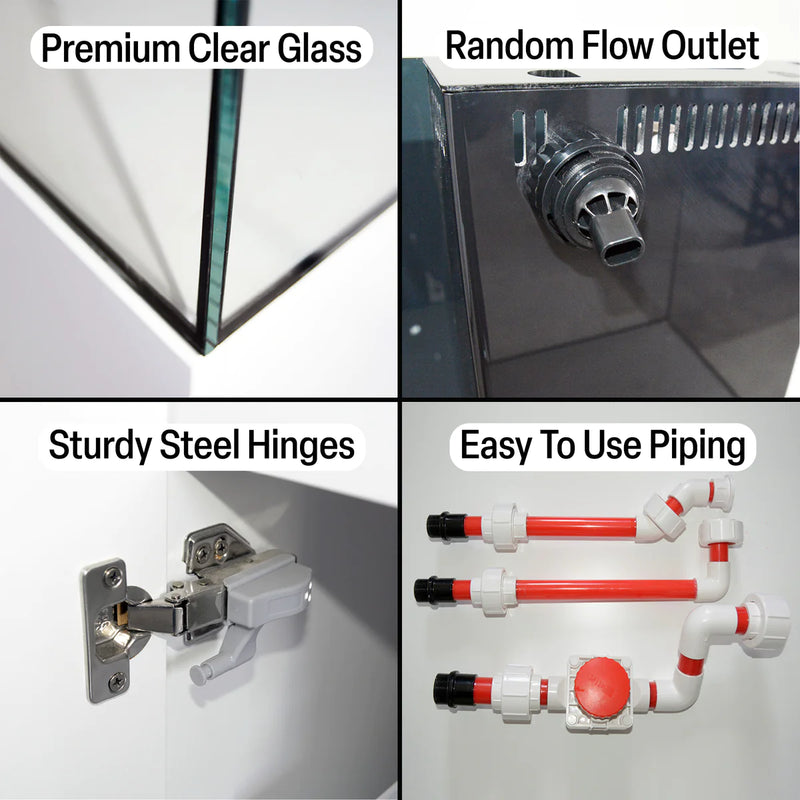 Premium Clear Glass

Random Flow Outlet

Sturdy Steel Hinges

Easy To Use Piping