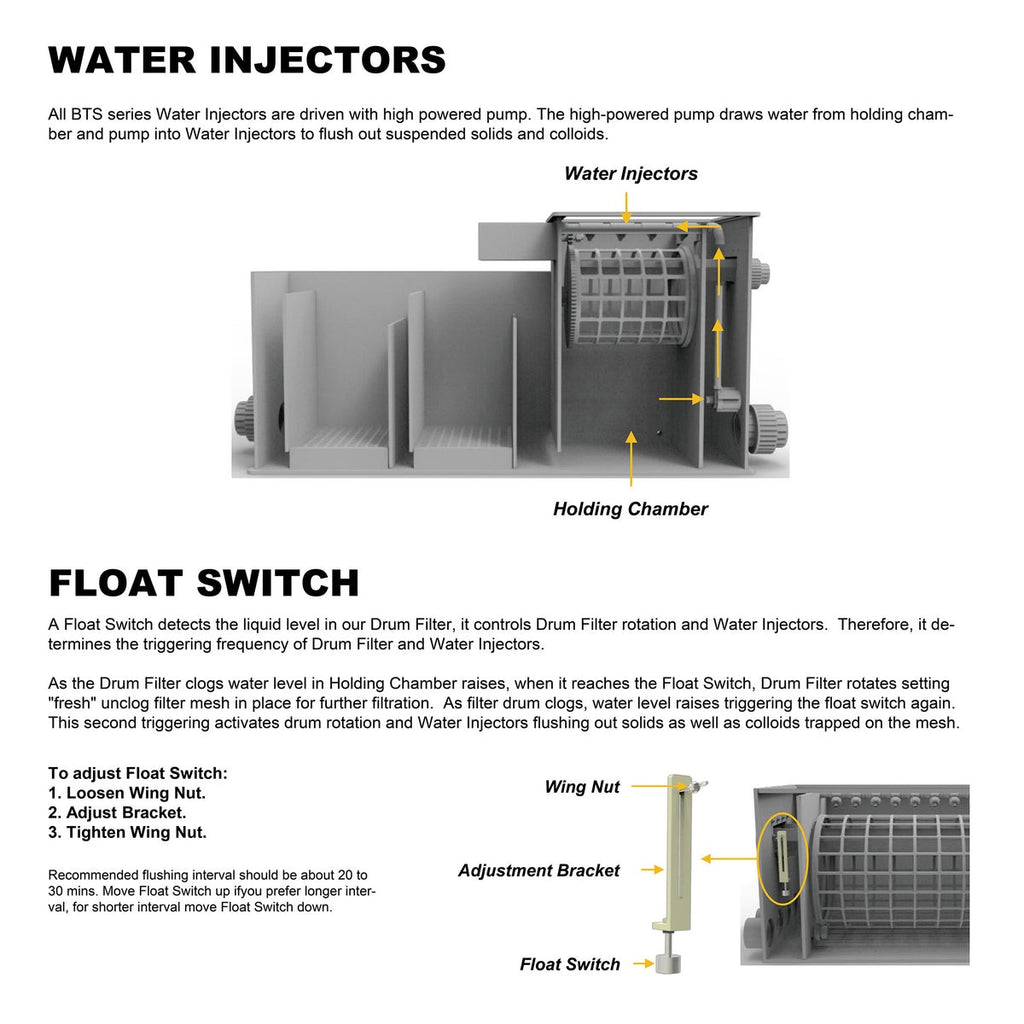 WATER INJECTORS

All BTS series Water Injectors are driven with high powered pump. The high-powered pump draws water from holding chamber and pump into Water Injectors to flush out suspended solids and colloids.

Water Injectors

Holding Chamber

FLOAT SWITCH

A Float Switch detects the liquid level in our Drum Filter, it controls Drum Filter rotation and Water Injectors. Therefore, it determines the triggering frequency of Drum Filter and Water Injectors.

As the Drum Filter clogs water level in Holding Chamber raises, when it reaches the Float Switch, Drum Filter rotates setting "fresh" unclog filter mesh in place for further filtration. As filter drum clogs, water level raises triggering the float switch again. This second triggering activates drum rotation and Water Injectors flushing out solids as well as colloids trapped on the mesh.

To adjust Float Switch:
1. Loosen Wing Nut.
2. Adjust Bracket.
3. Tighten Wing Nut.

Recommended flushing interval should be about 20 to 30 mins. Move Float Switch up ifyou prefer longer interval, for shorter interval move Float Switch down.

Wing Nut

Adjustment Bracket

Float Switch