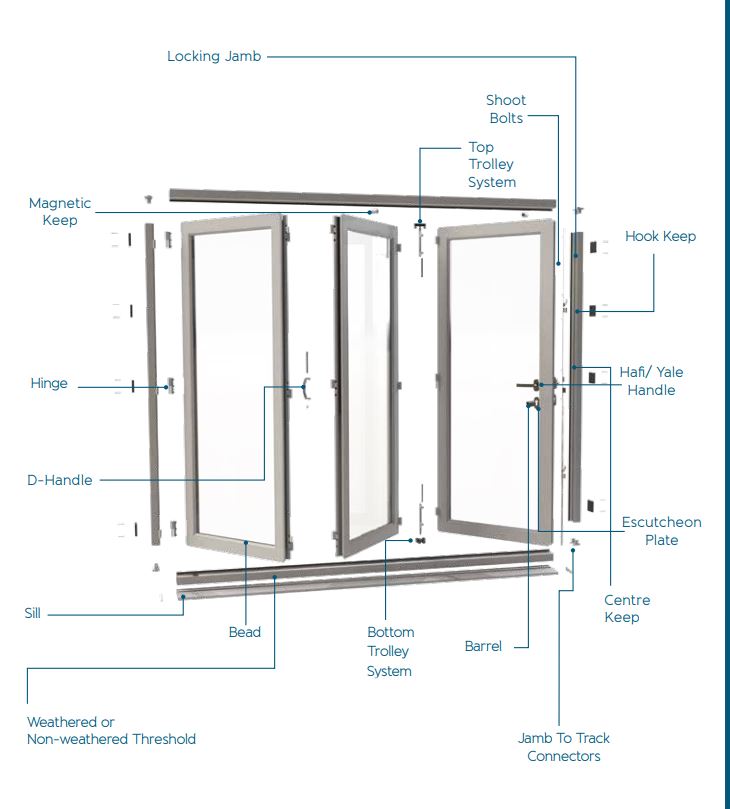 Locking Jamb

Shoot Bolts

Top Trolley System

Magnetic Keep

Hook Keep

Hinge

Hafi/ Yale Handle

D-Handle

Escutcheon Plate

Centre Keep

Sill

Bead

Bottom Trolley System

Barrel

Weathered or Non-weathered Threshold

Jamb To Track Connectors