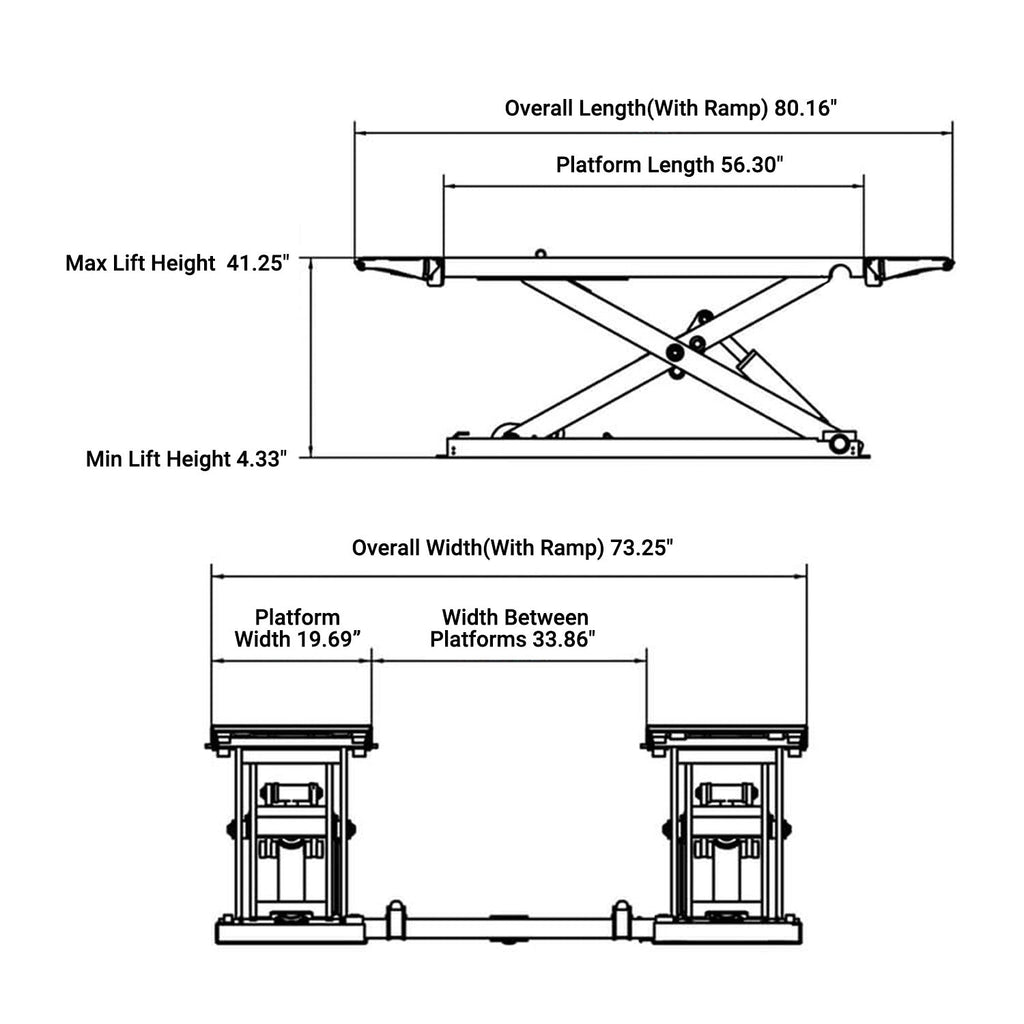 Overall Length(With Ramp) 80.16"

Platform Length 56.30"

Max Lift Height 41.25"

Min Lift Height 4.33"

Overall Width(With Ramp) 73.25"

Platform Width 19.69”

Width Between Platforms 33.86"